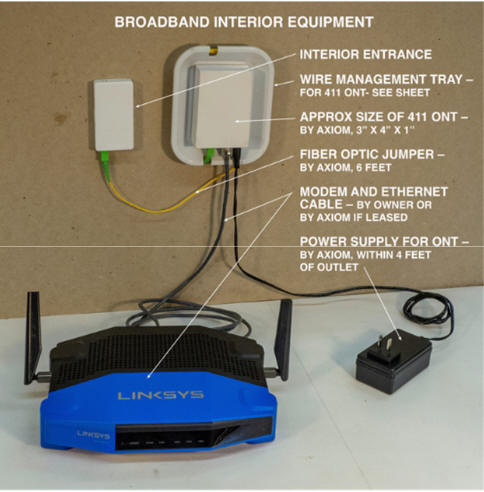 BROADBAND INTERIOR EQUIPMENT

INTERIOR ENTRANCE

WIRE MANAGEMENT TRAY – FOR 411 ONT- SEE SHEET

APPROX SIZE OF 411 ONT – BY AXIOM, 3" X 4" X 1"

FIBER OPTIC JUMPER – BY AXIOM, 6 FEET

MODEM AND ETHERNET CABLE – BY OWNER OR BY AXIOM IF LEASED

POWER SUPPLY FOR ONT – BY AXIOM, WITHIN 4 FEET OF OUTLET

LINKSYS

LINKSYS