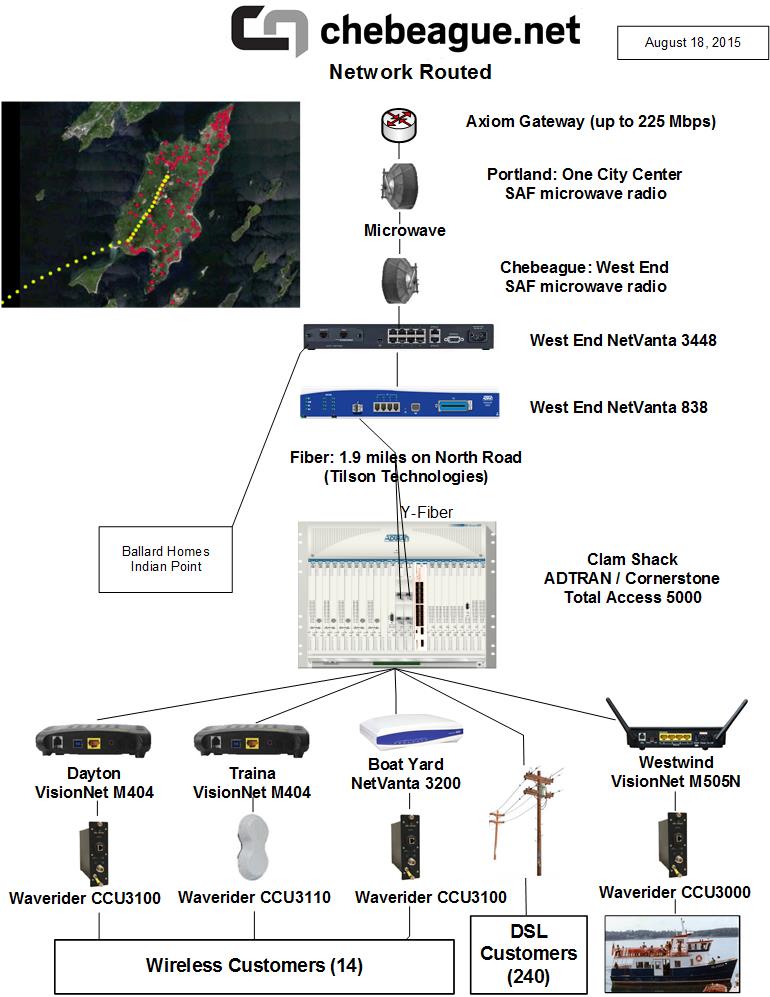 chebeague.net

August 18, 2015

Network Routed

Axiom Gateway (up to 225 Mbps)

Portland: One City Center
SAF microwave radio

Microwave

Chebeague: West End
SAF microwave radio

West End NetVanta 3448

West End NetVanta 838

Fiber: 1.9 miles on North Road
(Tilson Technologies)

Y-Fiber

Ballard Homes
Indian Point

Clam Shack
ADTRAN / Cornerstone
Total Access 5000

Dayton
VisionNet M404

Traina
VisionNet M404

Boat Yard
NetVanta 3200

Westwind
VisionNet M505N

Waverider CCU3100

Waverider CCU3110

Waverider CCU3100

Waverider CCU3000

Wireless Customers (14)

DSL
Customers
(240)